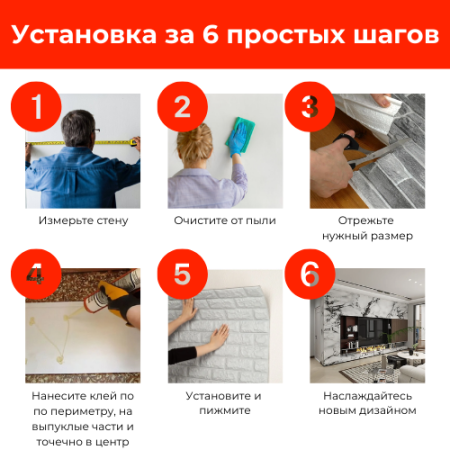 Установка за 6 простых шагов

1

Измерьте стену

2

Очистите от пыли

3

Отрежьте нужный размер

4

Нанесите клей по по периметру, на выпуклые части и точечно в центр

5

Установите и пижмите

6

Наслаждайтесь новым дизайном